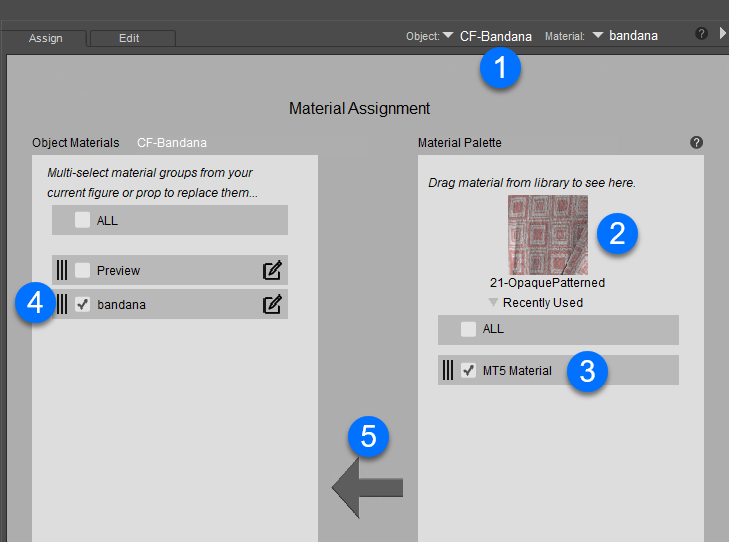 Assign
Edit
Object: CF-Bandana
Material: bandana
?
1
Material Assignment
Object Materials CF-Bandana
Multi-select material groups from your current figure or prop to replace them...
ALL
Preview
4
bandana
Material Palette
?
Drag material from library to see here.
2
21-OpaquePatterned
Recently Used
ALL
MT5 Material
3
5